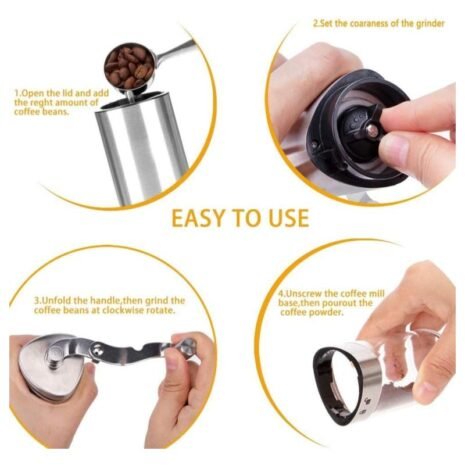 1.Open the lid and add the reght amount of coffee beans.

2.Set the coaraness of the grinder

EASY TO USE

3.Unfold the handle,then grind the coffee beans at clockwise rotate.

4.Unscrew the coffee mill base,then pourout the coffee powder.